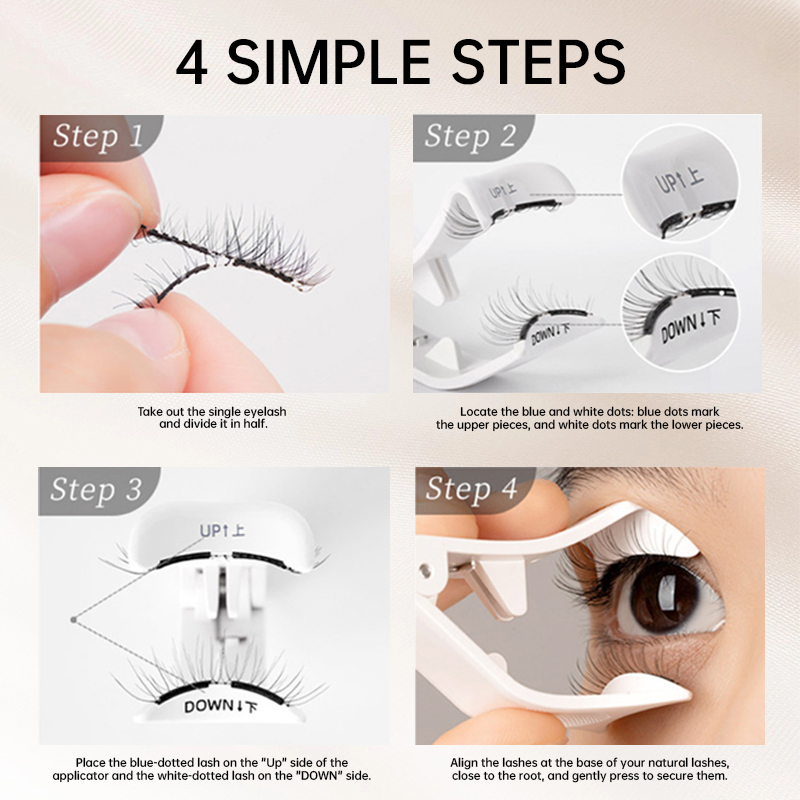 4 SIMPLE STEPS

Step 1

Take out the single eyelash and divide it in half.

Step 2

UP↑上

UP↑上

DOWN↓下

DOWN↓下

Locate the blue and white dots: blue dots mark the upper pieces, and white dots mark the lower pieces.

Step 3

UP↑上

DOWN↓下

Place the blue-dotted lash on the "Up" side of the applicator and the white-dotted lash on the "DOWN" side.

Step 4

Align the lashes at the base of your natural lashes, close to the root, and gently press to secure them.