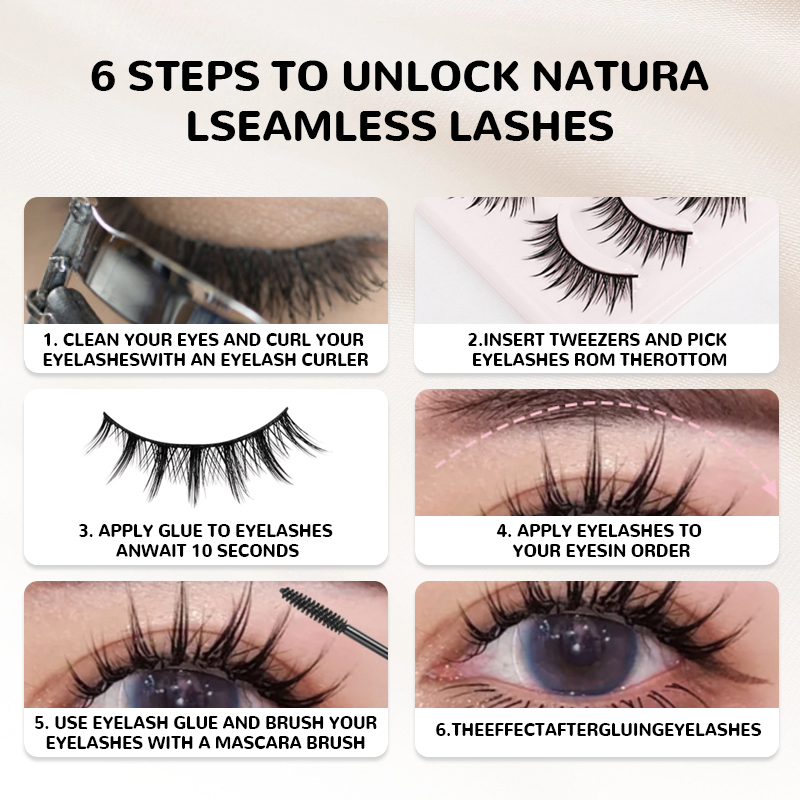 6 STEPS TO UNLOCK NATURA LSEAMLESS LASHES

1. CLEAN YOUR EYES AND CURL YOUR EYELASHESWITH AN EYELASH CURLER

2.INSERT TWEEZERS AND PICK EYELASHES ROM THEROTTOM

3. APPLY GLUE TO EYELASHES ANWAIT 10 SECONDS

4. APPLY EYELASHES TO YOUR EYESIN ORDER

5. USE EYELASH GLUE AND BRUSH YOUR EYELASHES WITH A MASCARA BRUSH

6.THEEFFECTAFTERGLUINGEYELASHES